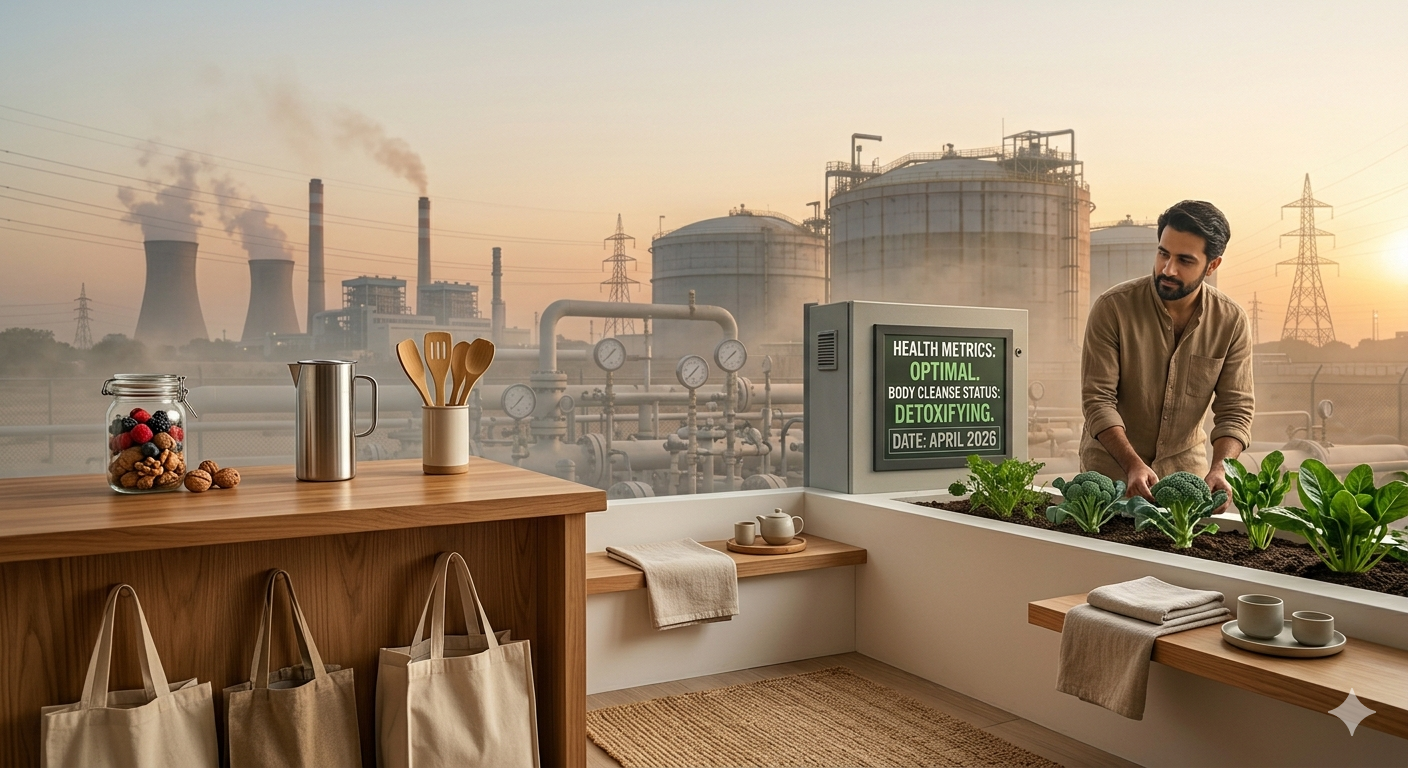 HEALTH METRICS:
OPTIMAL.
BODY CLEANSE STATUS:
DETOXIFYING.
DATE: APRIL 2026